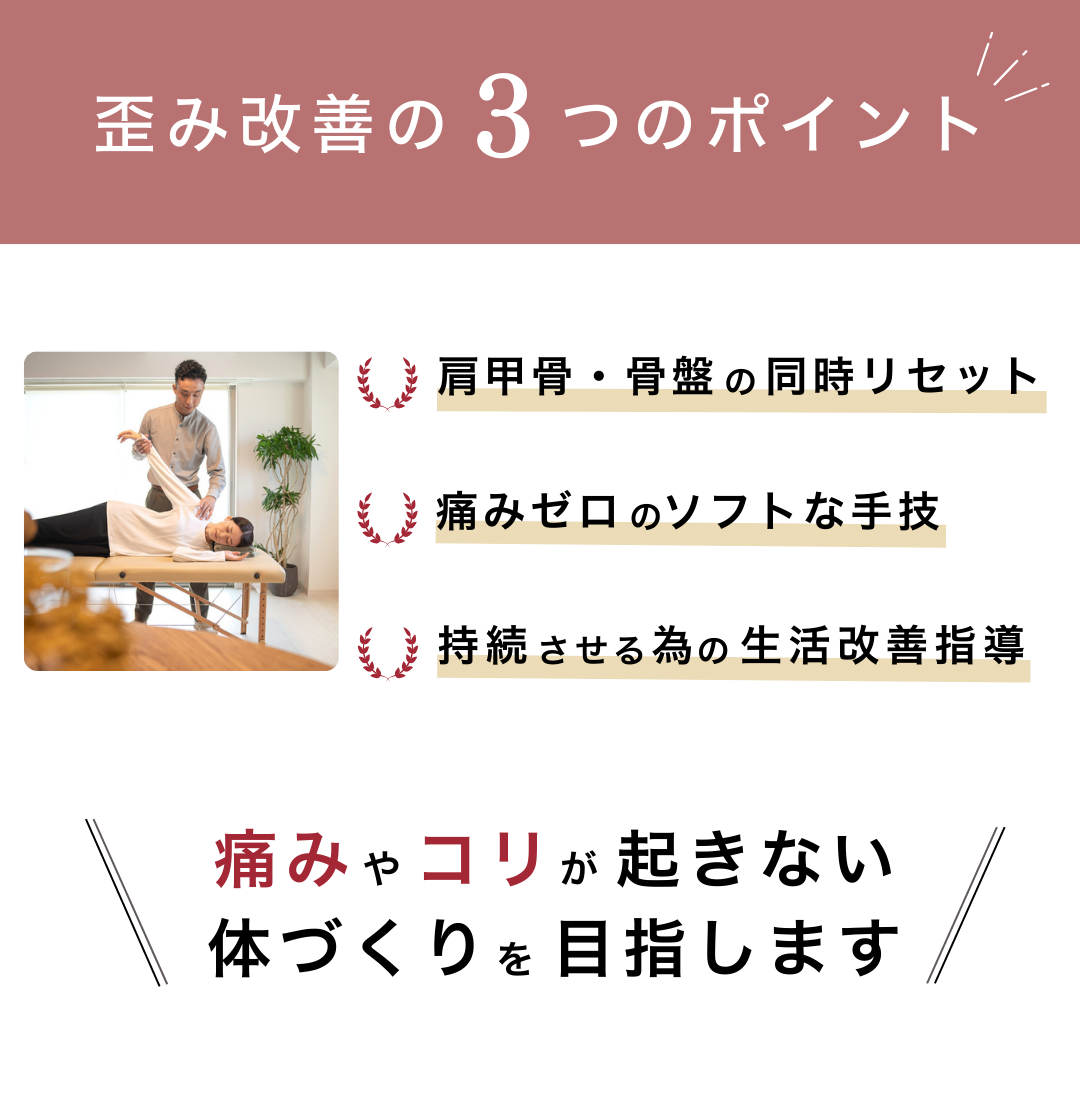 歪み改善の3つのポイント

肩甲骨・骨盤の同時リセット

痛みゼロのソフトな手技

持続させる為の生活改善指導

痛みやコリが起きない
体づくりを目指します